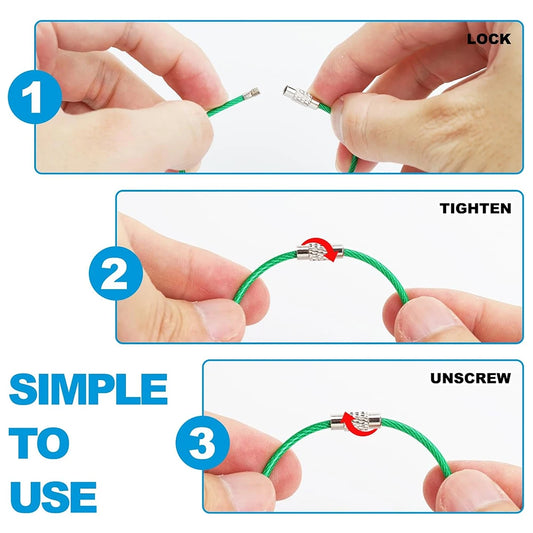 1
LOCK

2
TIGHTEN

SIMPLE TO USE

3
UNSCREW