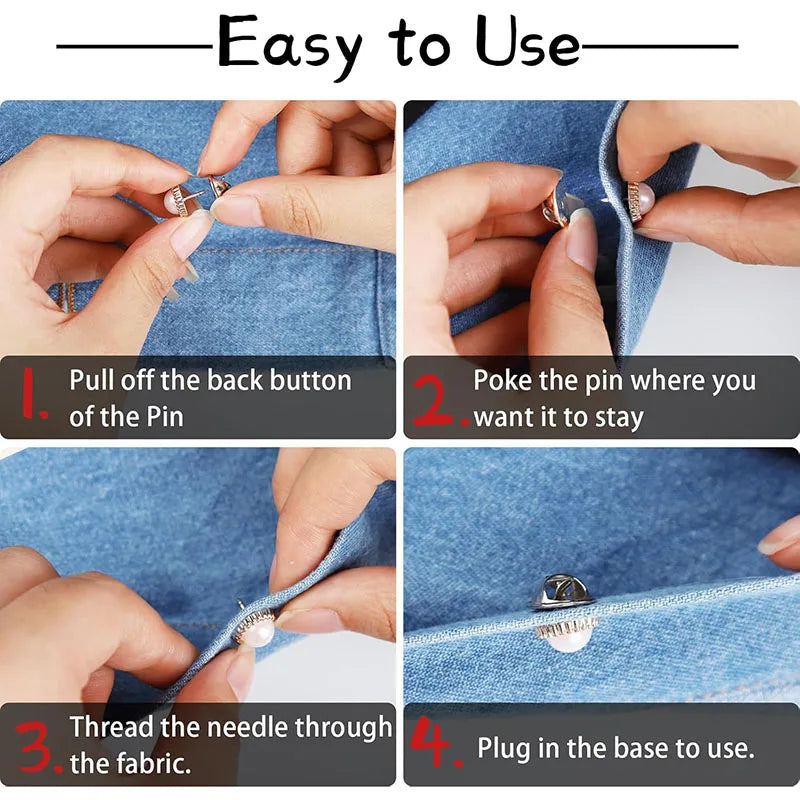 Easy to Use

1. Pull off the back button of the Pin

2. Poke the pin where you want it to stay

3. Thread the needle through the fabric.

4. Plug in the base to use.