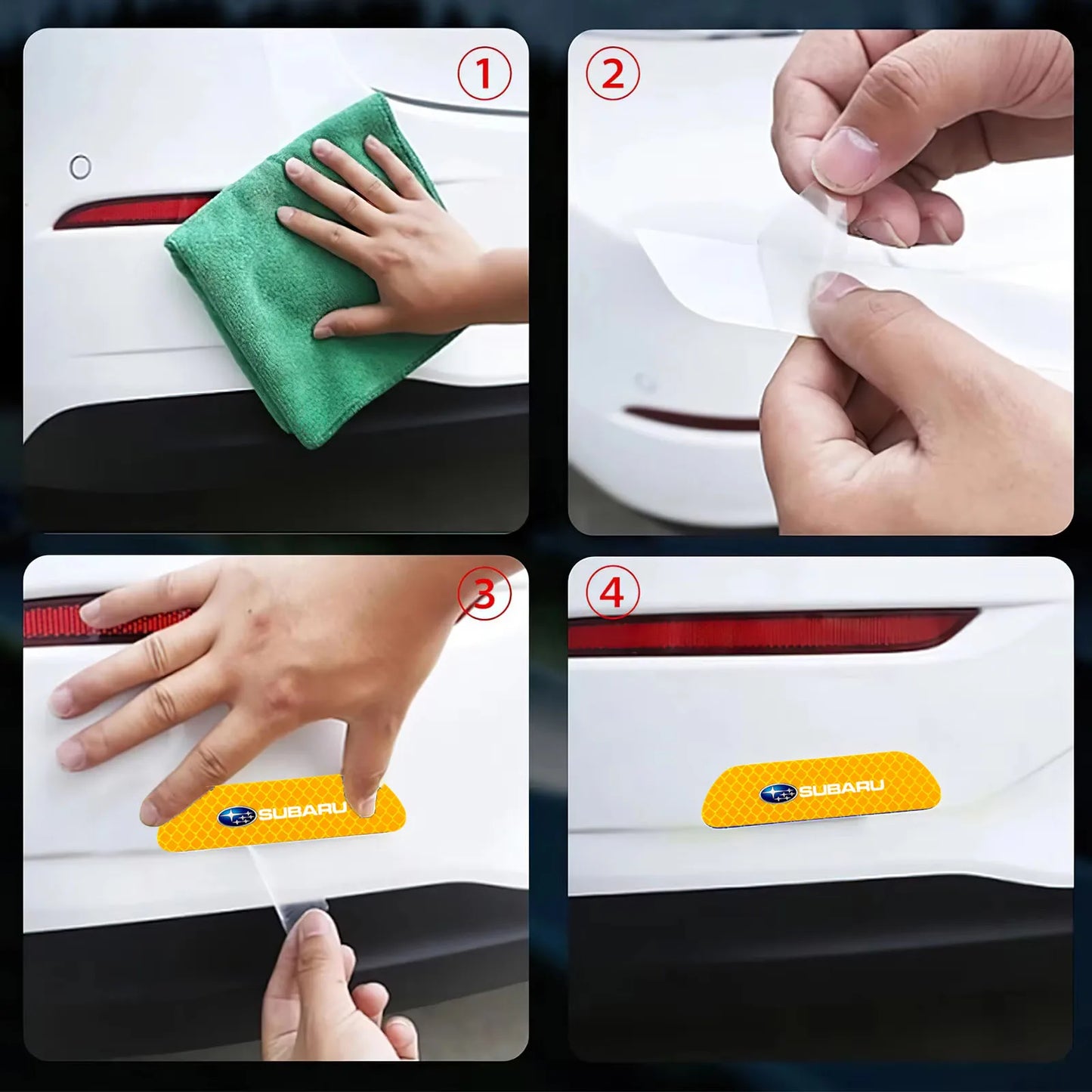 ①

②

③

SUBARU

④

SUBARU