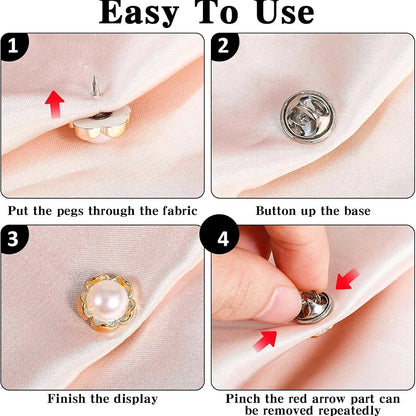 Easy To Use

1

Put the pegs through the fabric

2

Button up the base

3

Finish the display

4

Pinch the red arrow part can be removed repeatedly