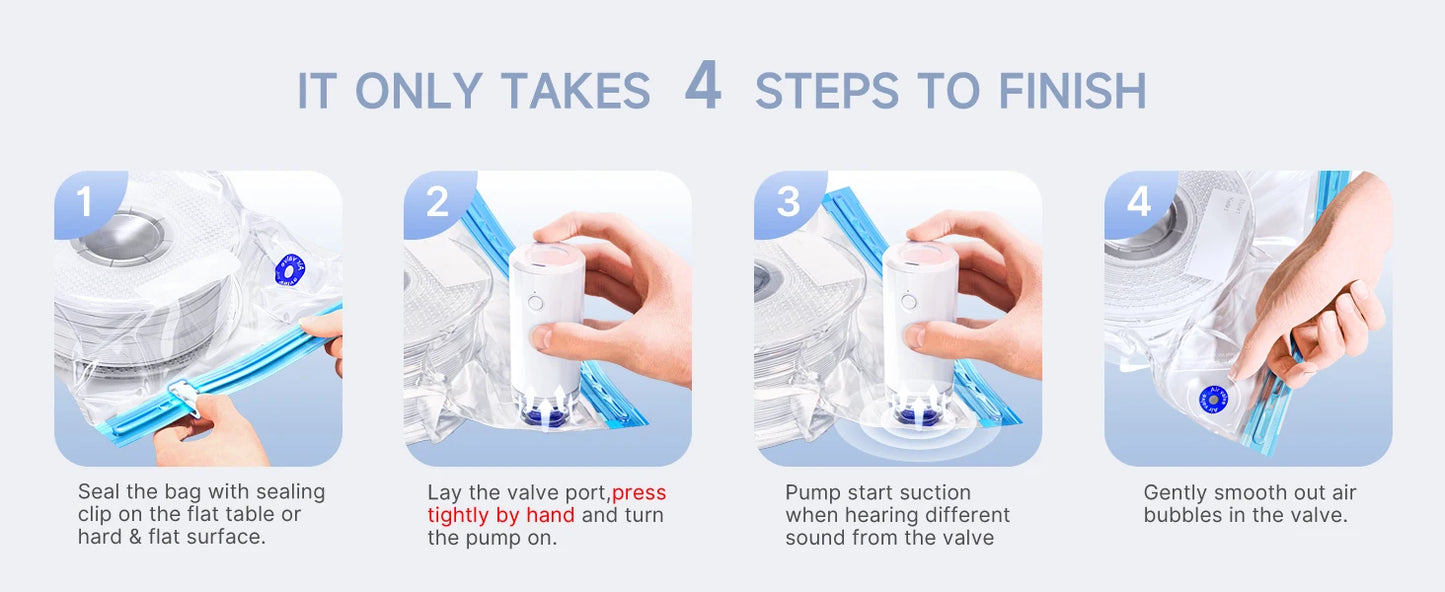 IT ONLY TAKES 4 STEPS TO FINISH

1

Seal the bag with sealing clip on the flat table or hard & flat surface.

2

Lay the valve port,press tightly by hand and turn the pump on.

3

Pump start suction when hearing different sound from the valve

4

Gently smooth out air bubbles in the valve.