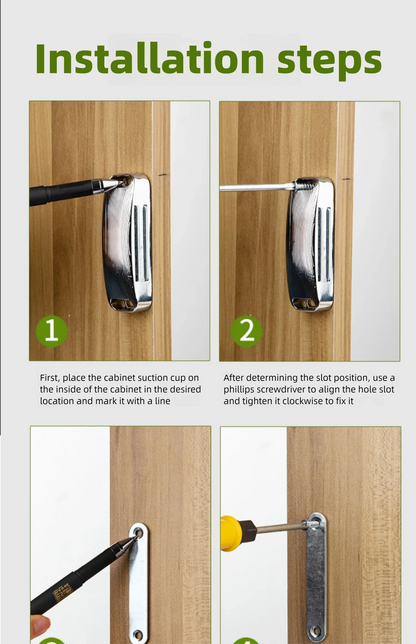 Installation steps

1

2

First, place the cabinet suction cup on the inside of the cabinet in the desired location and mark it with a line

After determining the slot position, use a phillips screwdriver to align the hole slot and tighten it clockwise to fix it