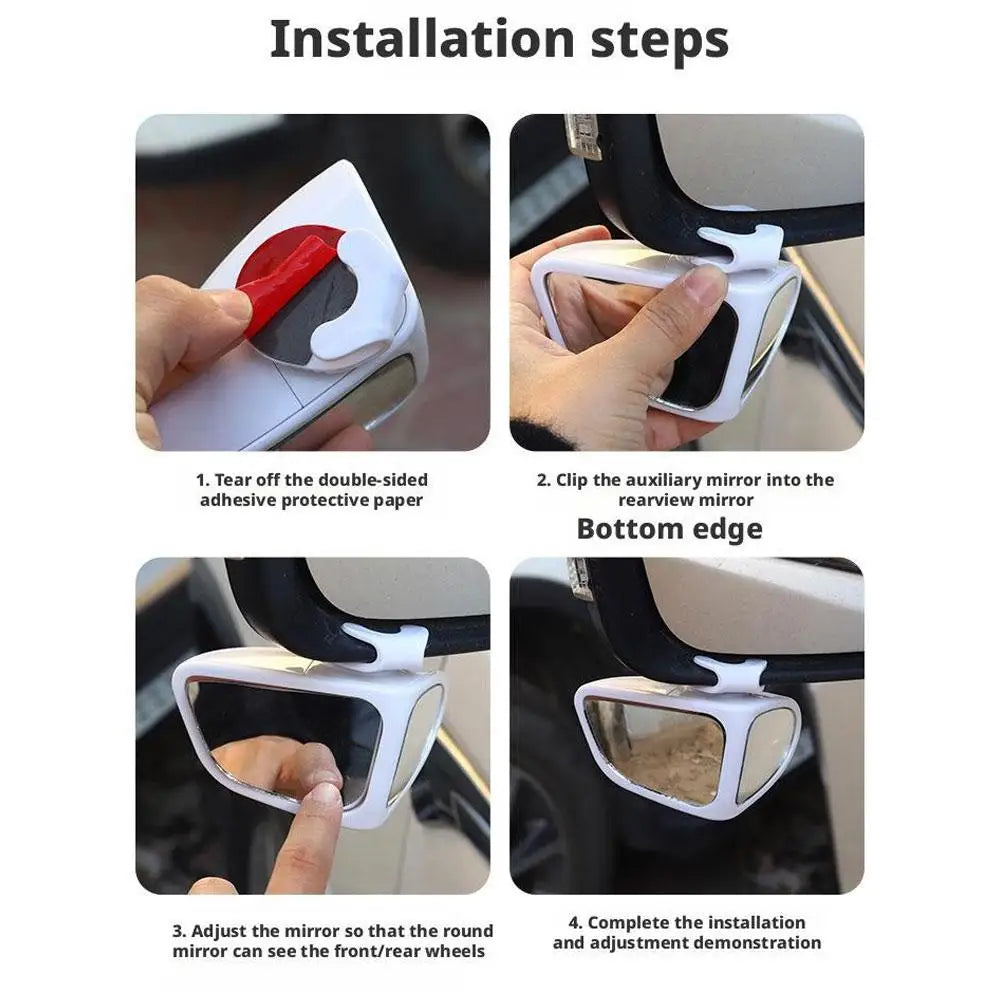 Installation steps

1. Tear off the double-sided adhesive protective paper

2. Clip the auxiliary mirror into the rearview mirror

Bottom edge

3. Adjust the mirror so that the round mirror can see the front/rear wheels

4. Complete the installation and adjustment demonstration