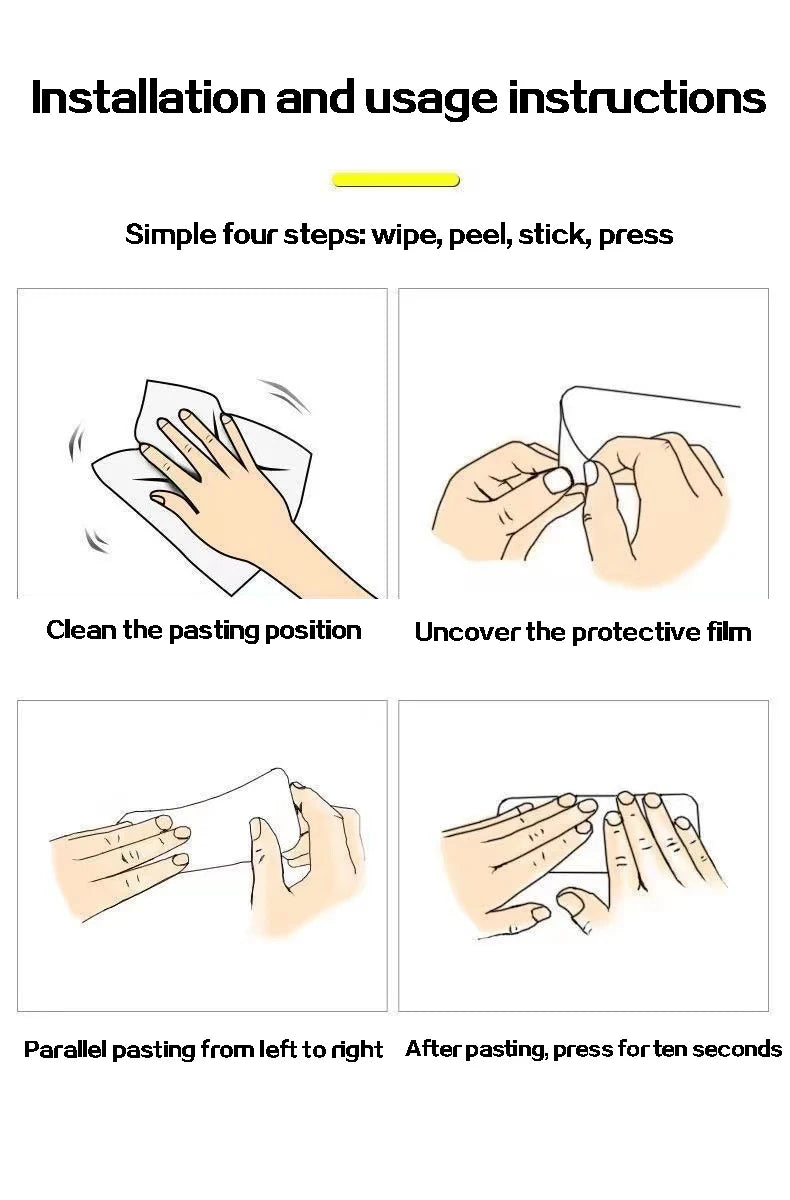 Installation and usage instructions

Simple four steps: wipe, peel, stick, press

Clean the pasting position

Uncover the protective film

Parallel pasting from left to right

After pasting, press for ten seconds