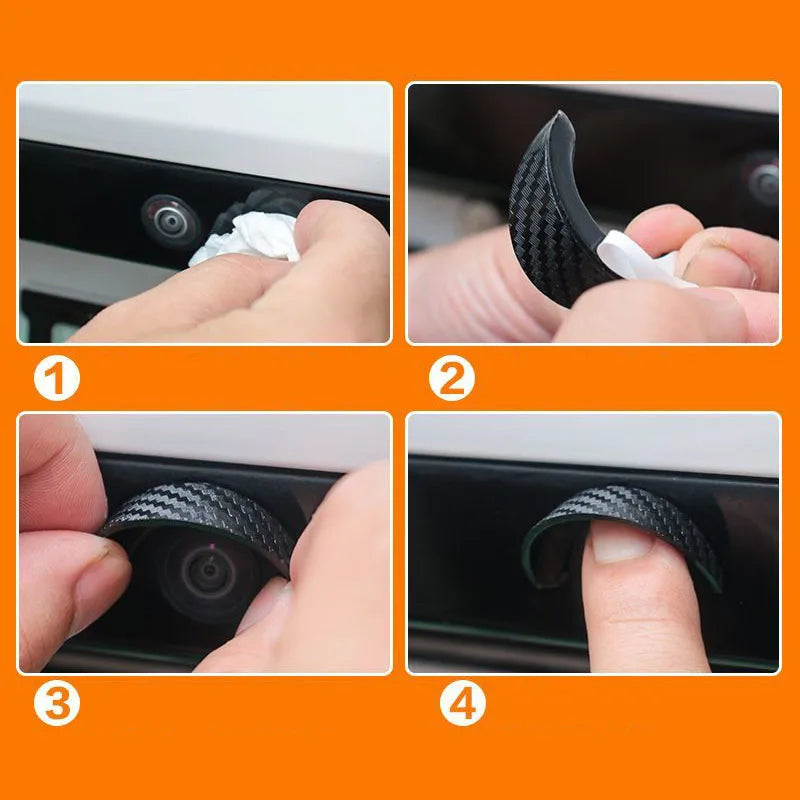 1

2

3

4